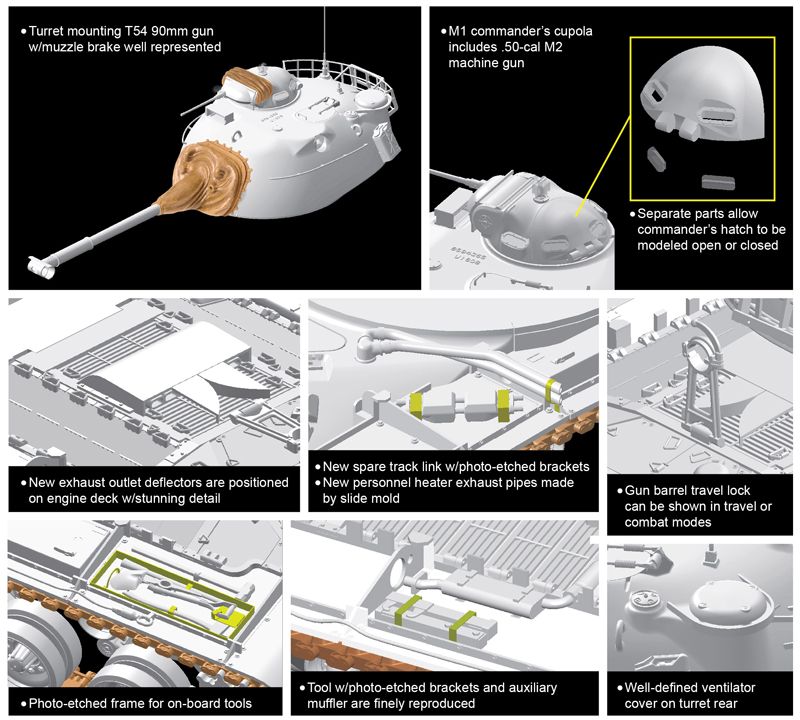 • Turret mounting T54 90mm gun w/muzzle brake well represented

• M1 commander's cupola includes .50-cal M2 machine gun

• Separate parts allow commander's hatch to be modeled open or closed

• New exhaust outlet deflectors are positioned on engine deck w/stunning detail

• New spare track link w/photo-etched brackets
• New personnel heater exhaust pipes made by slide mold

• Gun barrel travel lock can be shown in travel or combat modes

• Photo-etched frame for on-board tools

• Tool w/photo-etched brackets and auxiliary muffler are finely reproduced

• Well-defined ventilator cover on turret rear